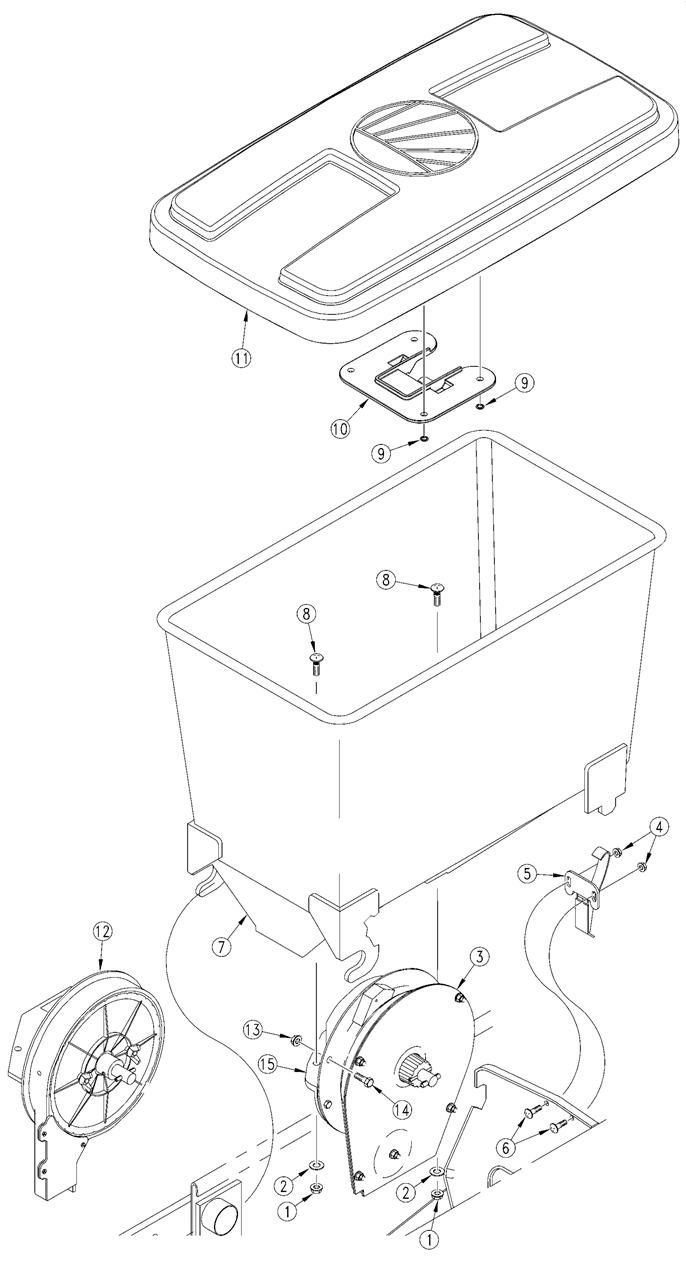 11
10
9
9
8
8
4
5
7
12
3
13
15
14
6
2
1
2
1