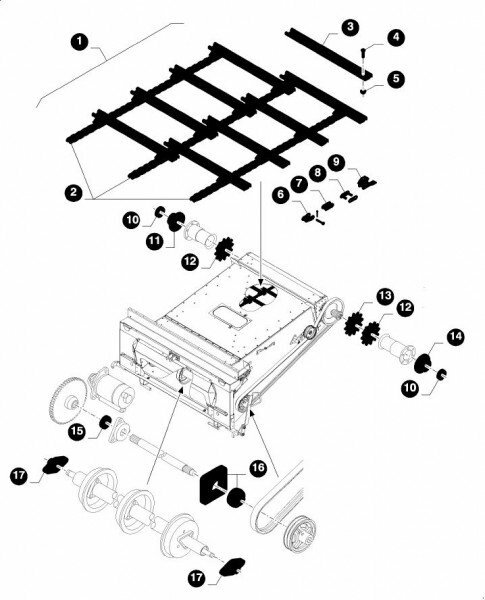 1
3
4
5
2
9
8
7
6
10
11
12
13
12
14
10
15
16
17
17